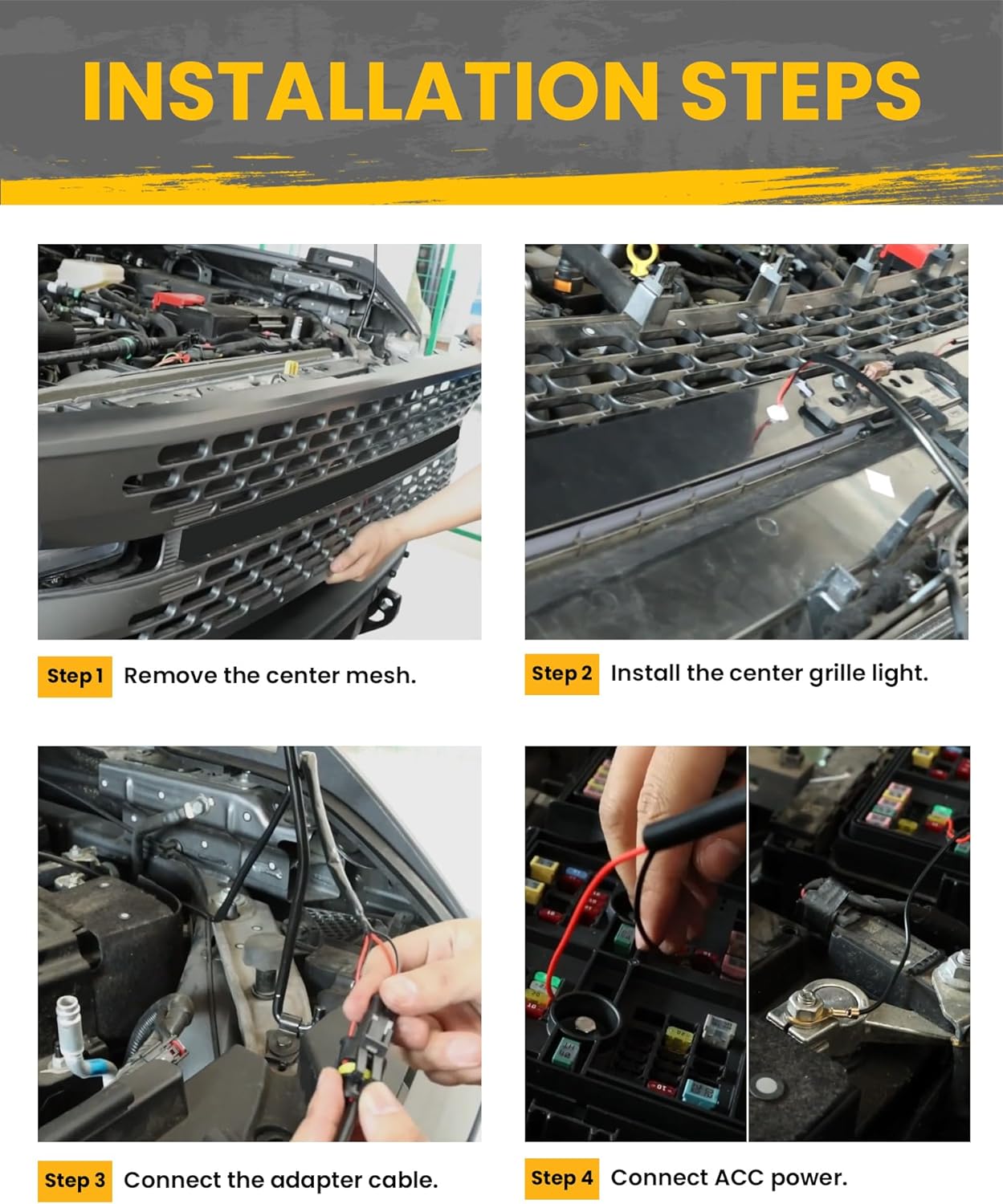 INSTALLATION STEPS

Step 1 Remove the center mesh.

Step 2 Install the center grille light.

Step 3 Connect the adapter cable.

Step 4 Connect ACC power.