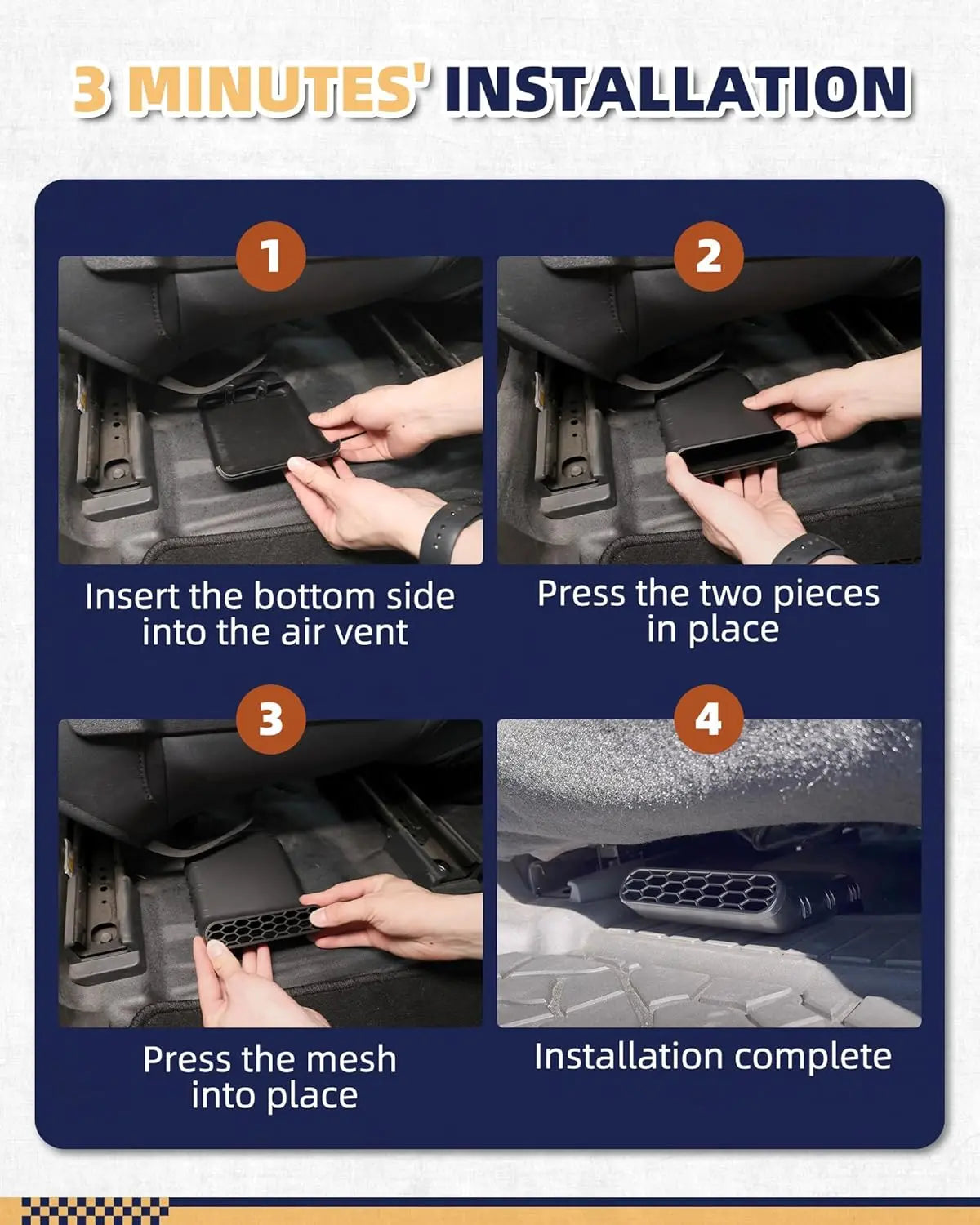 3 MINUTES' INSTALLATION

1

Insert the bottom side into the air vent

2

Press the two pieces in place

3

Press the mesh into place

4

Installation complete