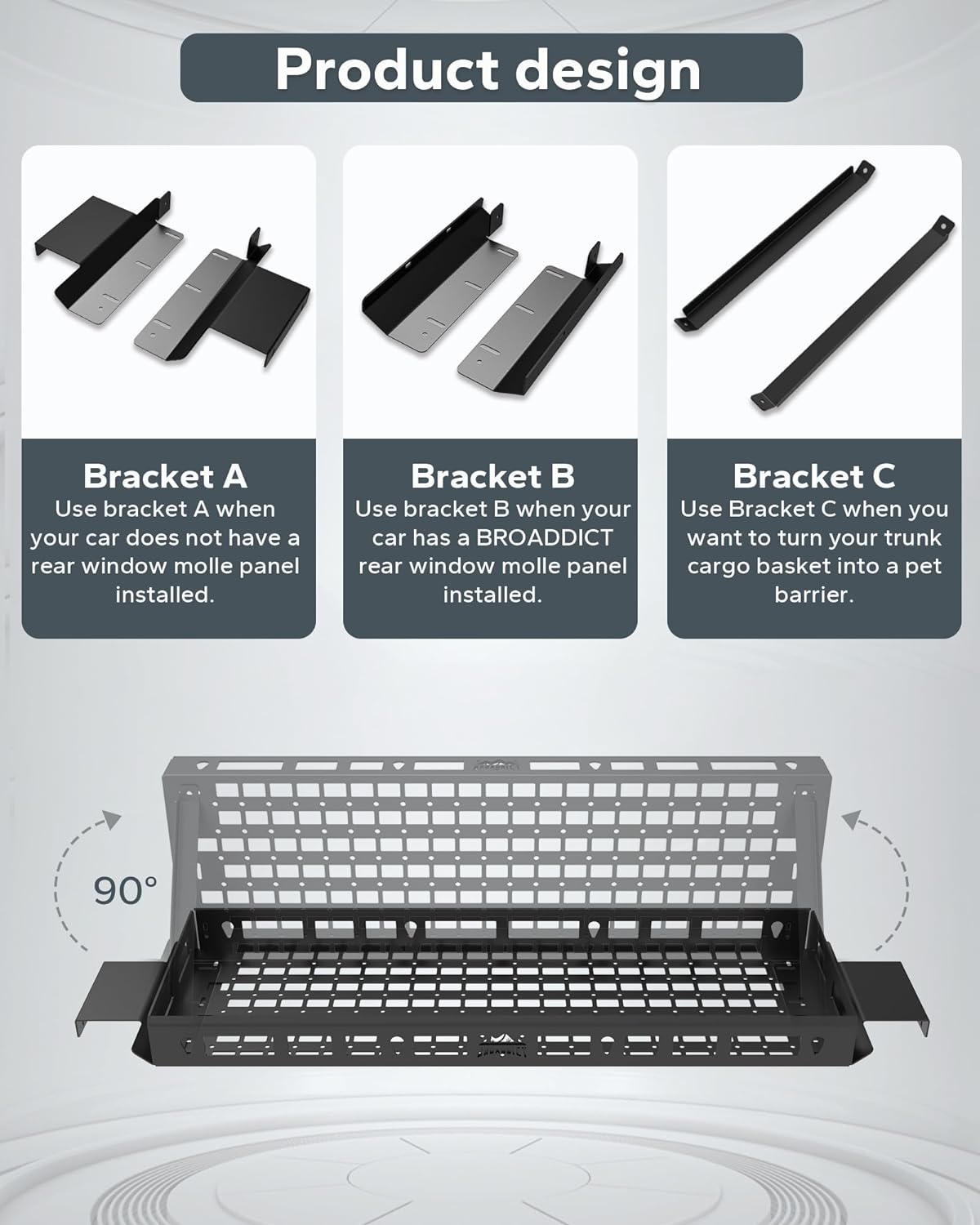 Product design

Bracket A
Use bracket A when your car does not have a rear window molle panel installed.

Bracket B
Use bracket B when your car has a BROADDICT rear window molle panel installed.

Bracket C
Use Bracket C when you want to turn your trunk cargo basket into a pet barrier.

90°

BROADDICT

BROADDICT