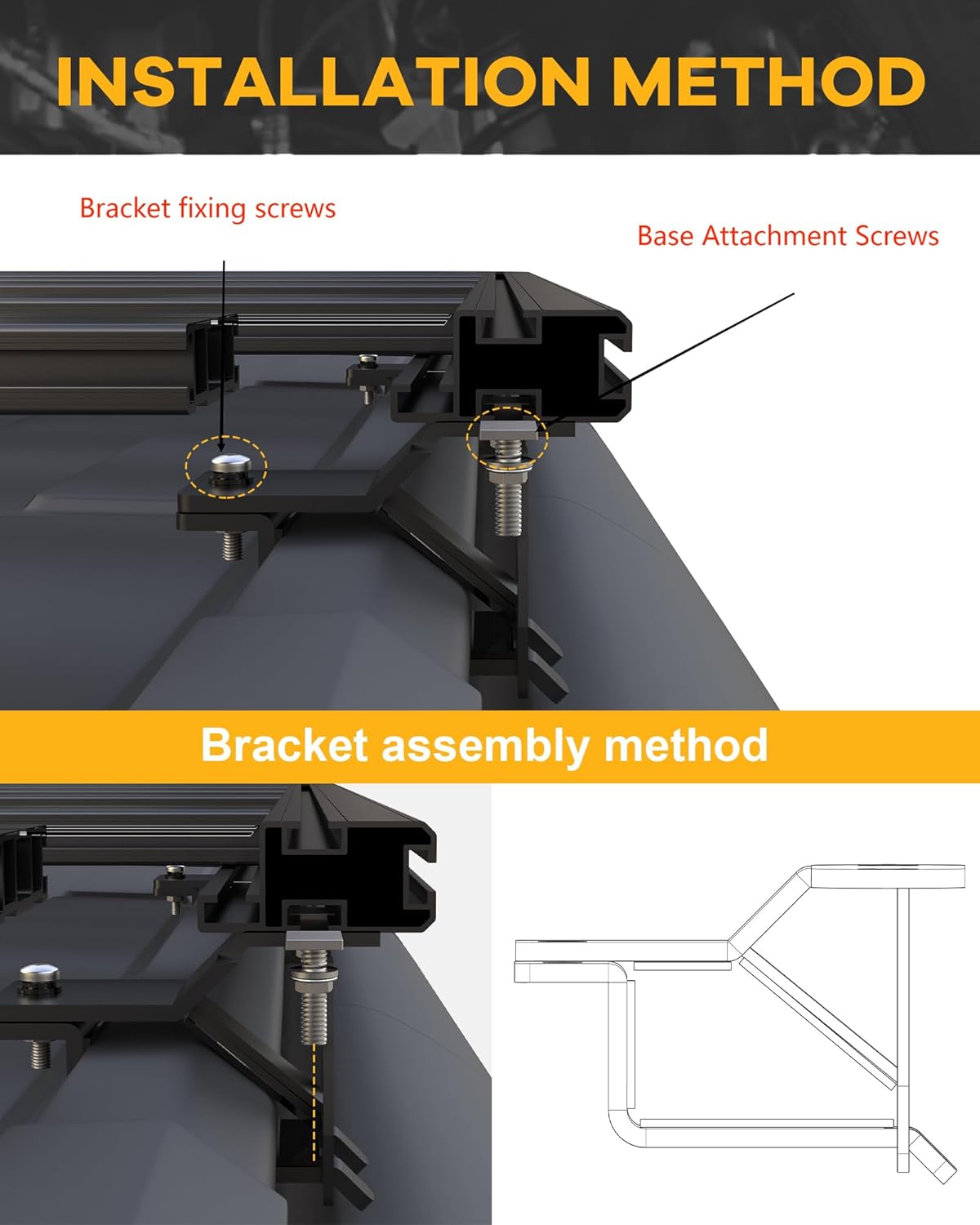 INSTALLATION METHOD

Bracket fixing screws

Base Attachment Screws

Bracket assembly method