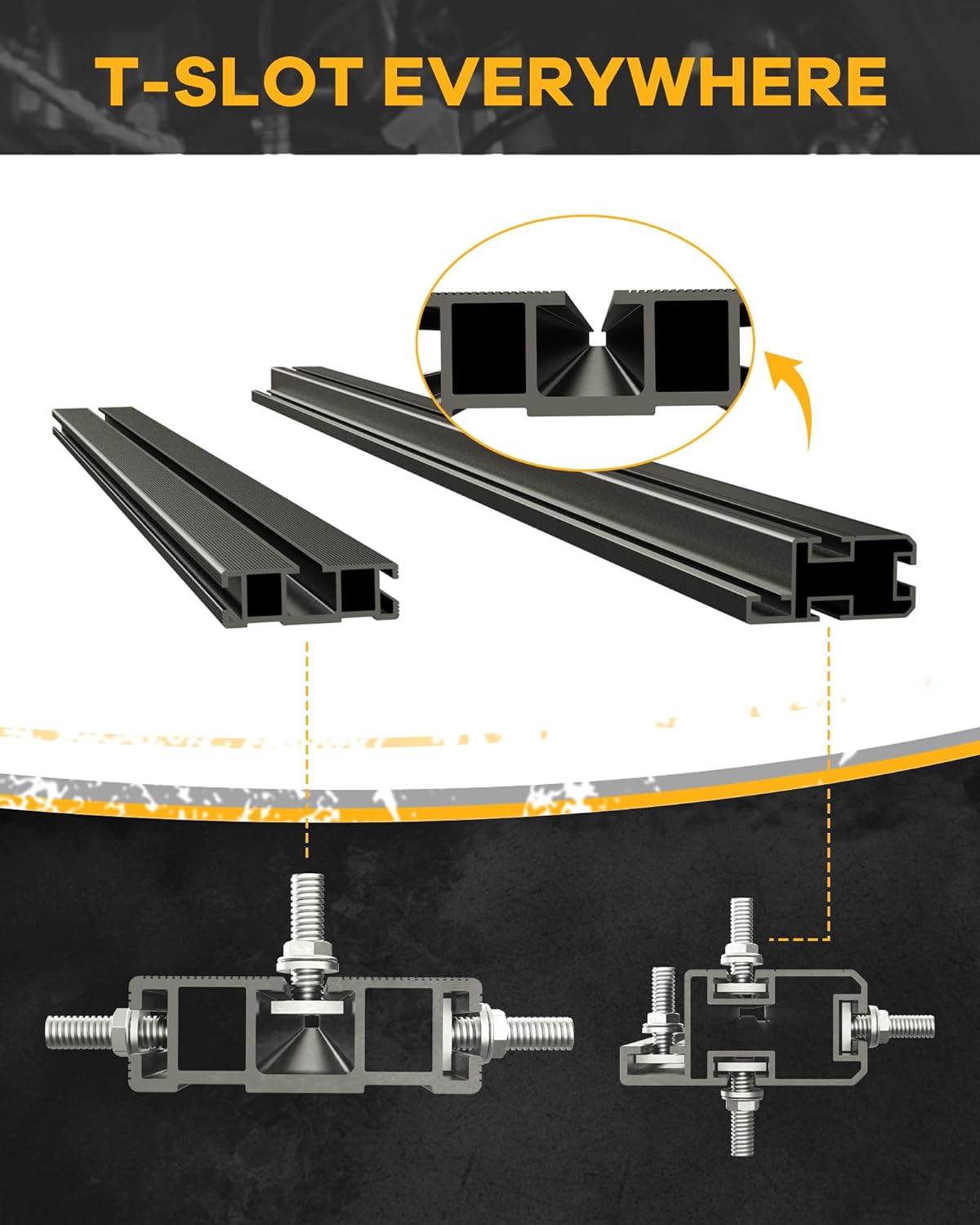 T-SLOT EVERYWHERE