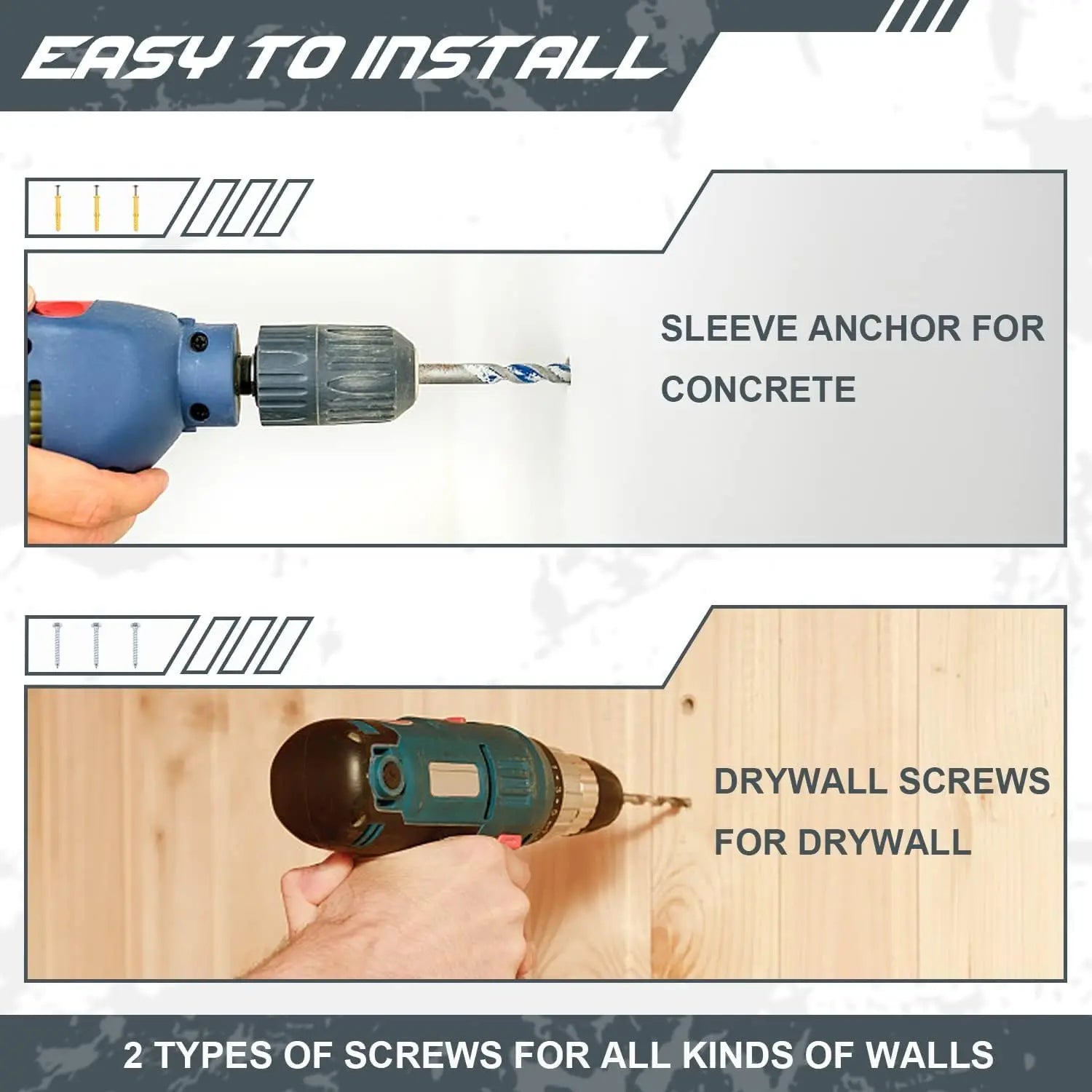 EASY TO INSTALL

SLEEVE ANCHOR FOR CONCRETE

DRYWALL SCREWS FOR DRYWALL

2 TYPES OF SCREWS FOR ALL KINDS OF WALLS