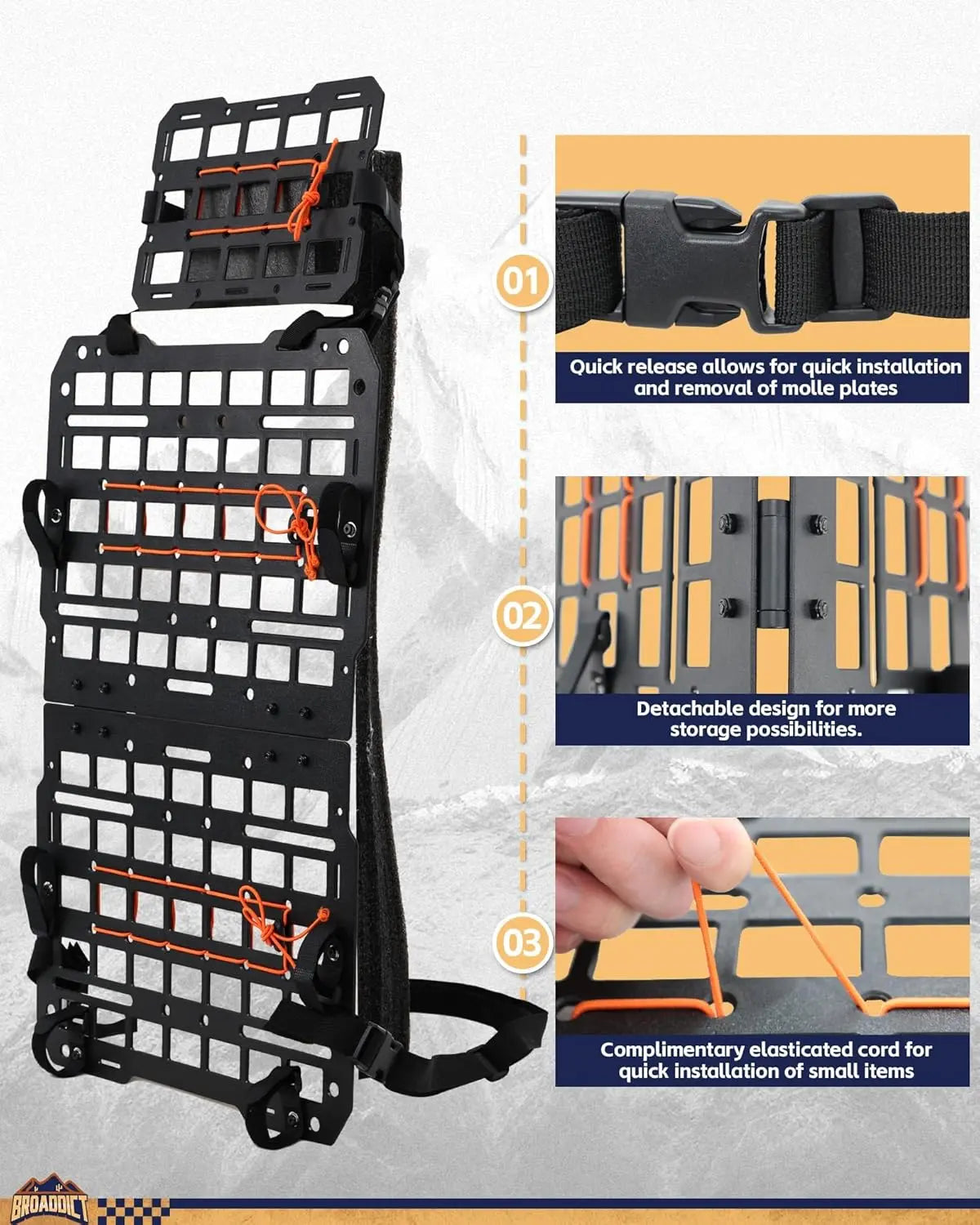 01

Quick release allows for quick installation and removal of molle plates

02

Detachable design for more storage possibilities.

03

Complimentary elasticated cord for quick installation of small items

BROADDICT