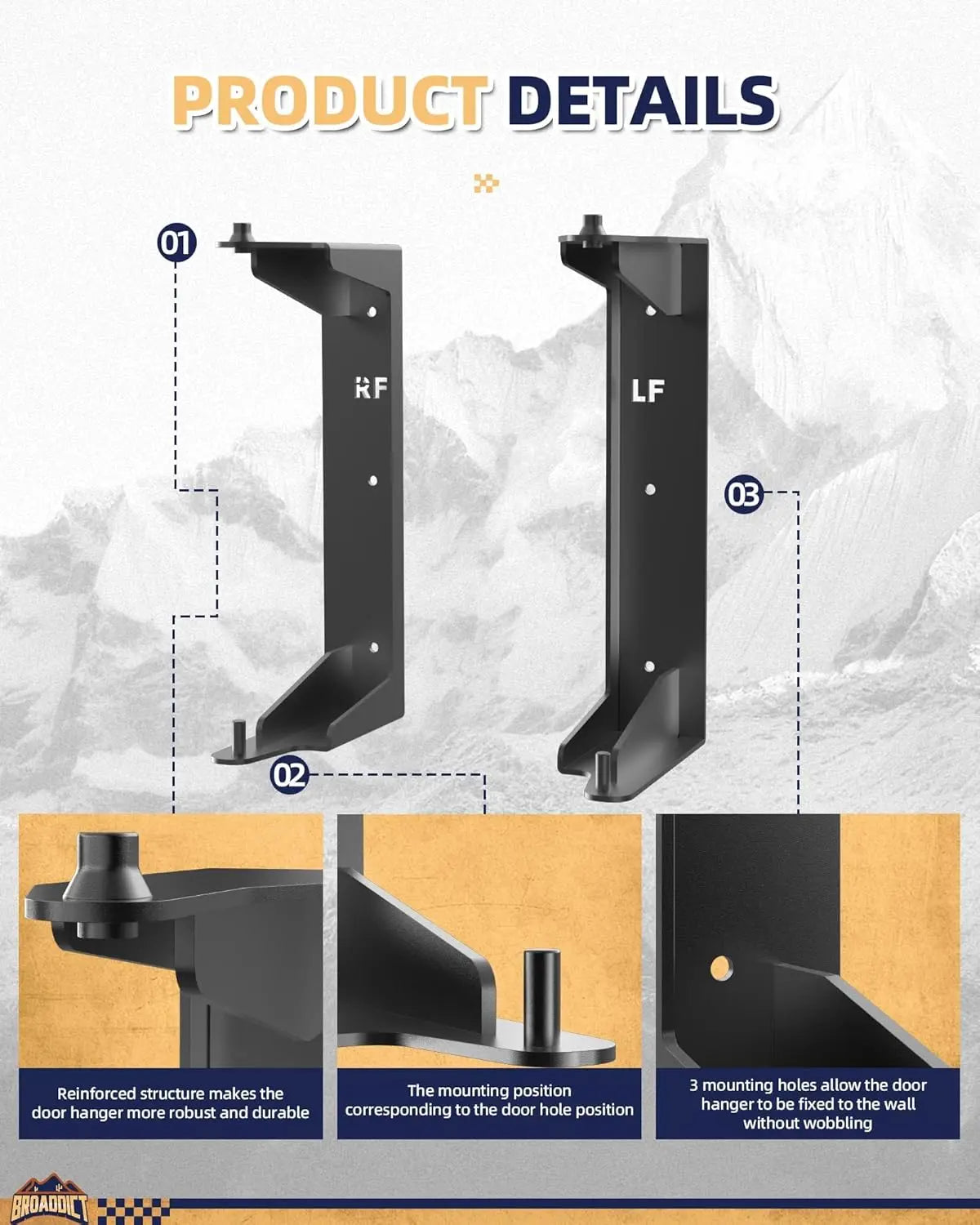 PRODUCT DETAILS

01

RF

LF

03

02

Reinforced structure makes the door hanger more robust and durable

The mounting position corresponding to the door hole position

3 mounting holes allow the door hanger to be fixed to the wall without wobbling

BROADDICT